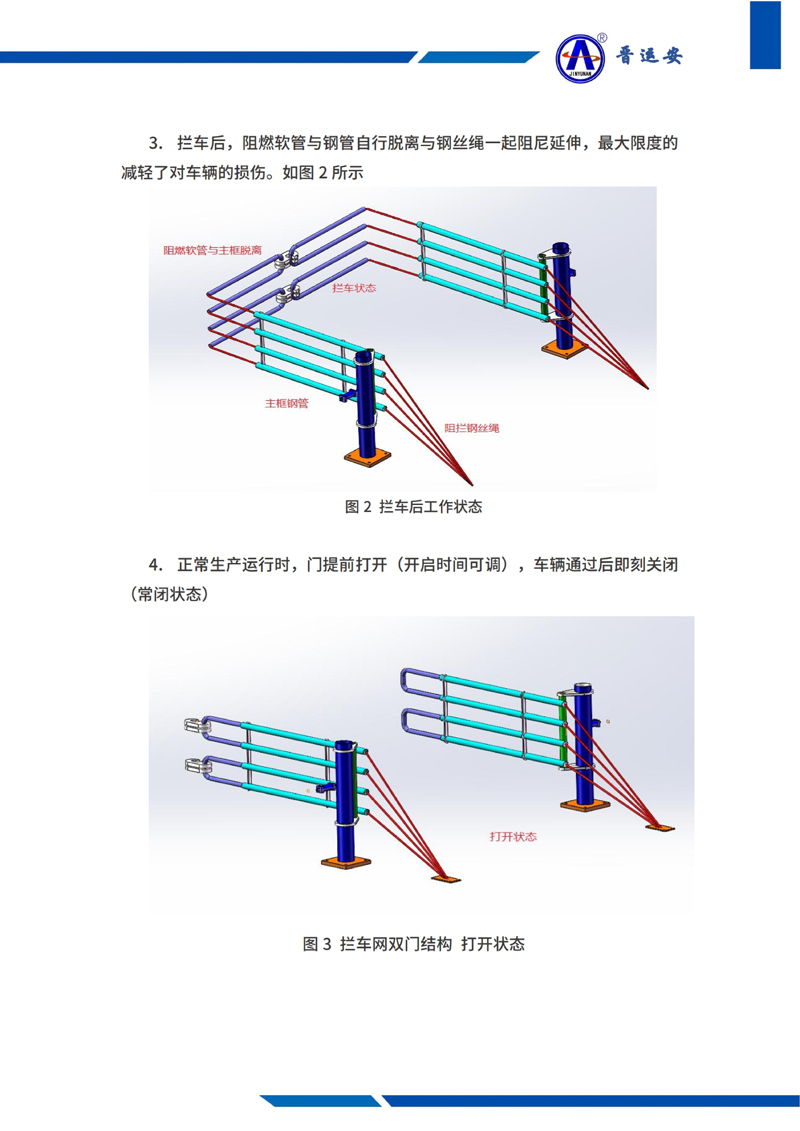 JINYUNAN 晋运安

3. 拦车后，阻燃软管与钢管自行脱离与钢丝绳一起阻尼延伸，最大限度的减轻了对车辆的损伤。如图 2 所示

阻燃软管与主框脱离

拦车状态

主框钢管

阻拦钢丝绳

图 2 拦车后工作状态

4. 正常生产运行时，门提前打开（开启时间可调），车辆通过后即刻关闭（常闭状态）

打开状态

图 3 拦车网双门结构 打开状态